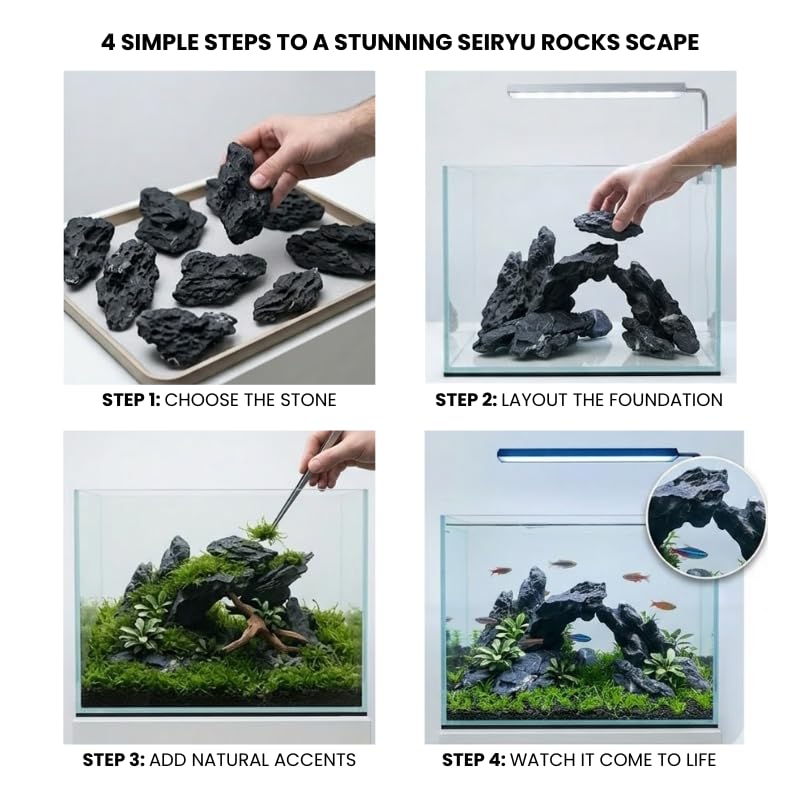 4 SIMPLE STEPS TO A STUNNING SEIRYU ROCKS SCAPE

STEP 1: CHOOSE THE STONE

STEP 2: LAYOUT THE FOUNDATION

STEP 3: ADD NATURAL ACCENTS

STEP 4: WATCH IT COME TO LIFE