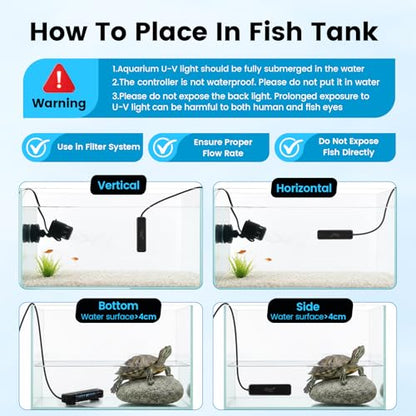 How To Place In Fish Tank

Warning

1.Aquarium U-V light should be fully submerged in the water
2.The controller is not waterproof. Please do not put it in water
3.Please do not expose the back light. Prolonged exposure to U-V light can be harmful to both human and fish eyes

Use in Filter System

Ensure Proper Flow Rate

Do Not Expose Fish Directly

Vertical

Horizontal

Bottom
Water surface>4cm

Side
Water surface>4cm