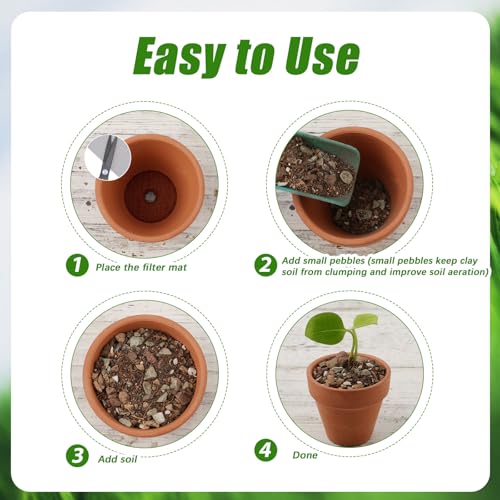 Easy to Use

1 Place the filter mat

2 Add small pebbles (small pebbles keep clay soil from clumping and improve soil aeration)

3 Add soil

4 Done