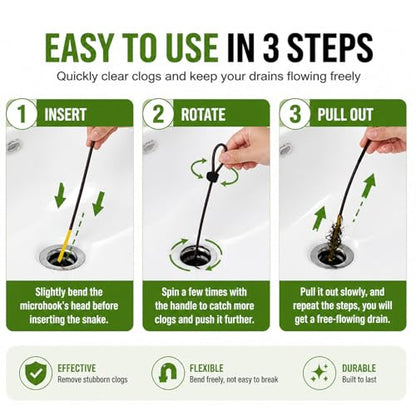 EASY TO USE IN 3 STEPS
Quickly clear clogs and keep your drains flowing freely

1 INSERT

Slightly bend the microhook's head before inserting the snake.

2 ROTATE

Spin a few times with the handle to catch more clogs and push it further.

3 PULL OUT

Pull it out slowly, and repeat the steps, you will get a free-flowing drain.

EFFECTIVE
Remove stubborn clogs

FLEXIBLE
Bend freely, not easy to break

DURABLE
Built to last