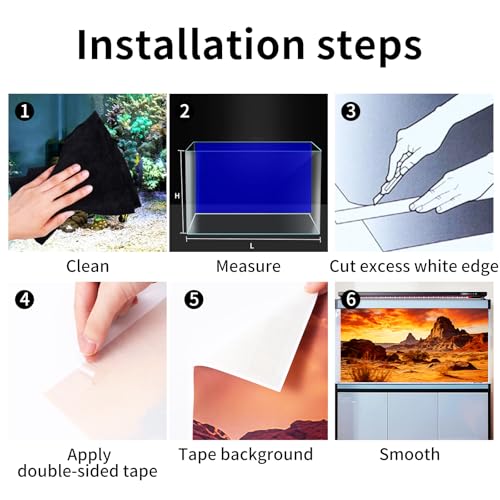 Installation steps

1

Clean

2

H

L

Measure

3

Cut excess white edge

4

Apply double-sided tape

5

Tape background

6

Smooth