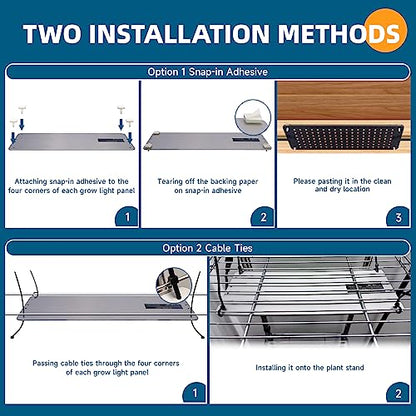 TWO INSTALLATION METHODS

Option 1 Snap-in Adhesive

Attaching snap-in adhesive to the four corners of each grow light panel

1

Tearing off the backing paper on snap-in adhesive

2

Please pasting it in the clean and dry location

3

Option 2 Cable Ties

Passing cable ties through the four corners of each grow light panel

1

Installing it onto the plant stand

2