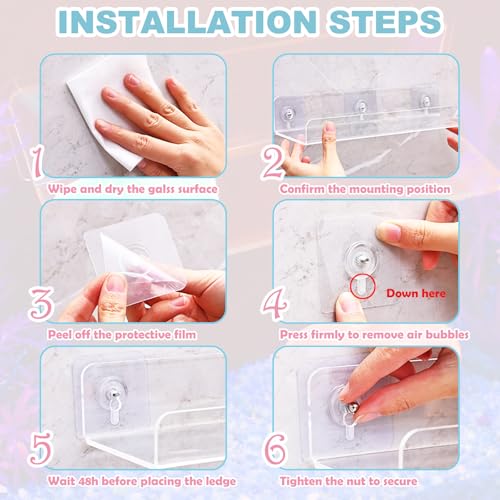 INSTALLATION STEPS

1
Wipe and dry the galss surface

2
Confirm the mounting position

3
Peel off the protective film

4
Down here
Press firmly to remove air bubbles

5
Wait 48h before placing the ledge

6
Tighten the nut to secure