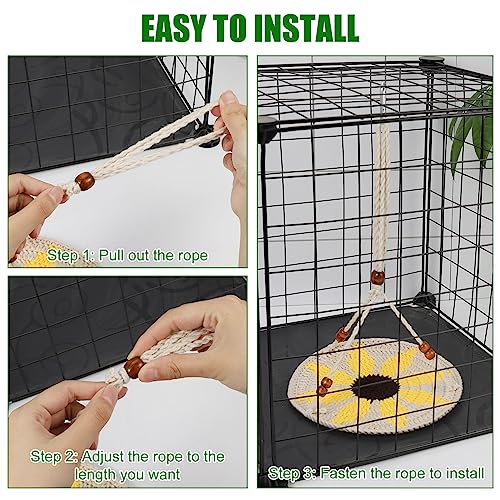 EASY TO INSTALL

Step 1: Pull out the rope

Step 2: Adjust the rope to the length you want

Step 3: Fasten the rope to install