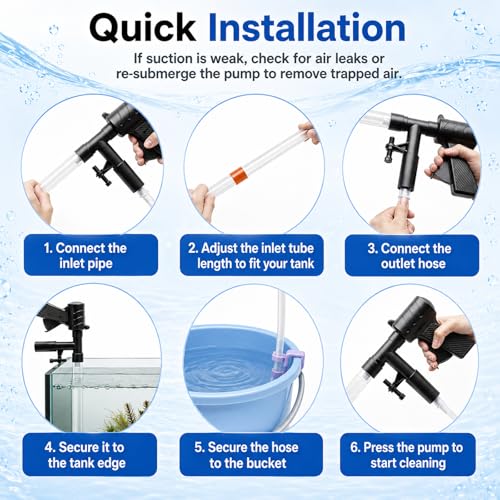 Quick Installation

If suction is weak, check for air leaks or re-submerge the pump to remove trapped air.

1. Connect the inlet pipe

2. Adjust the inlet tube length to fit your tank

3. Connect the outlet hose

4. Secure it to the tank edge

5. Secure the hose to the bucket

6. Press the pump to start cleaning