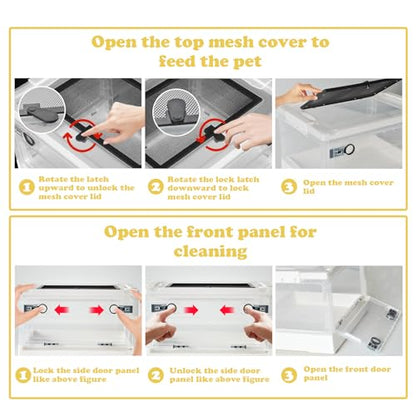 Open the top mesh cover to feed the pet

1 Rotate the latch upward to unlock the mesh cover lid

2 Rotate the lock latch downward to lock mesh cover lid

3 Open the mesh cover lid

Open the front panel for cleaning

1 Lock the side door panel like above figure

2 Unlock the side door panel like above figure

3 Open the front door panel