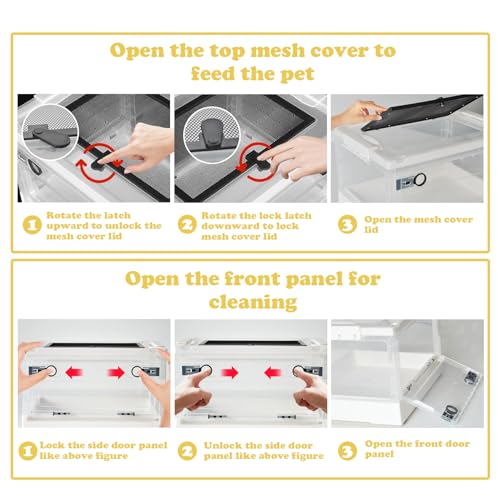 Open the top mesh cover to feed the pet

1 Rotate the latch upward to unlock the mesh cover lid

2 Rotate the lock latch downward to lock mesh cover lid

3 Open the mesh cover lid

Open the front panel for cleaning

1 Lock the side door panel like above figure

2 Unlock the side door panel like above figure

3 Open the front door panel