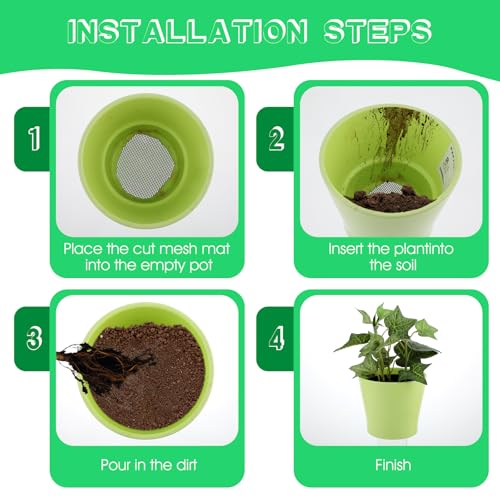 INSTALLATION STEPS

1

Place the cut mesh mat into the empty pot

2

Insert the plantinto the soil

3

Pour in the dirt

4

Finish