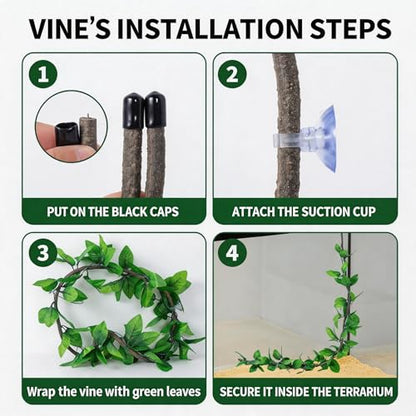 VINE'S INSTALLATION STEPS

1

PUT ON THE BLACK CAPS

2

ATTACH THE SUCTION CUP

3

Wrap the vine with green leaves

4

SECURE IT INSIDE THE TERRARIUM