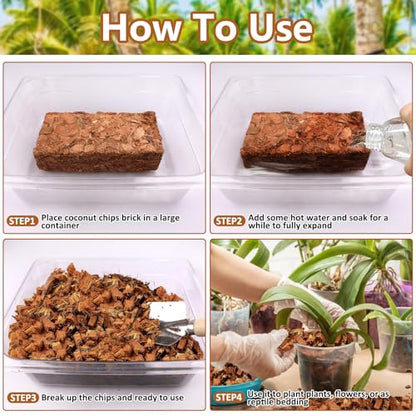 How To Use

STEP1 Place coconut chips brick in a large container

STEP2 Add some hot water and soak for a while to fully expand

STEP3 Break up the chips and ready to use

STEP4 Use it to plant plants, flowers, or as reptile bedding