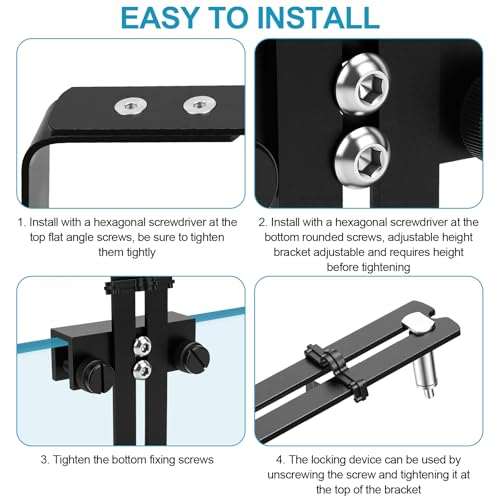 EASY TO INSTALL

1. Install with a hexagonal screwdriver at the top flat angle screws, be sure to tighten them tightly

2. Install with a hexagonal screwdriver at the bottom rounded screws, adjustable height bracket adjustable and requires height before tightening

3. Tighten the bottom fixing screws

4. The locking device can be used by unscrewing the screw and tightening it at the top of the bracket