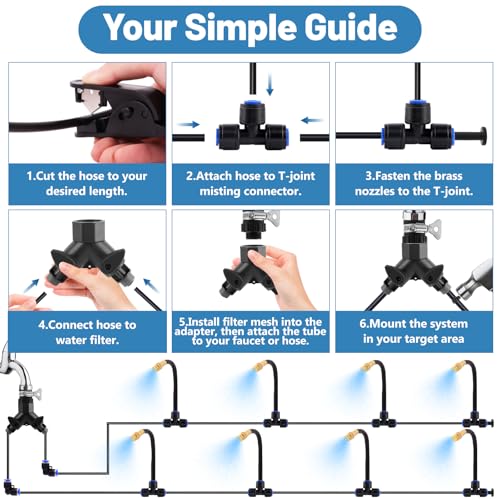 Your Simple Guide

1.Cut the hose to your desired length.

2.Attach hose to T-joint misting connector.

3.Fasten the brass nozzles to the T-joint.

4.Connect hose to water filter.

5.Install filter mesh into the adapter, then attach the tube to your faucet or hose.

6.Mount the system in your target area