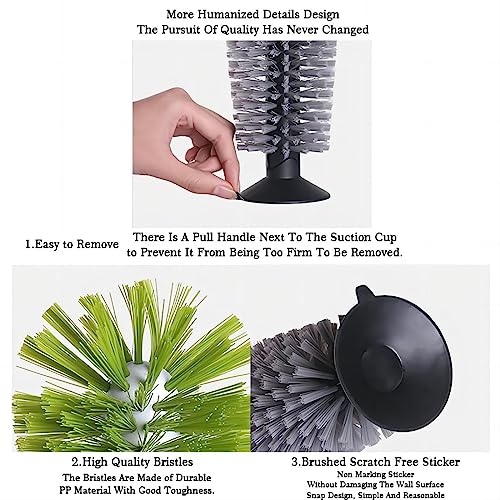 More Humanized Details Design
The Pursuit Of Quality Has Never Changed

1.Easy to Remove

There Is A Pull Handle Next To The Suction Cup to Prevent It From Being Too Firm To Be Removed.

2.High Quality Bristles

The Bristles Are Made of Durable PP Material With Good Toughness.

3.Brushed Scratch Free Sticker

Non Marking Sticker
Without Damaging The Wall Surface
Snap Design, Simple And Reasonable