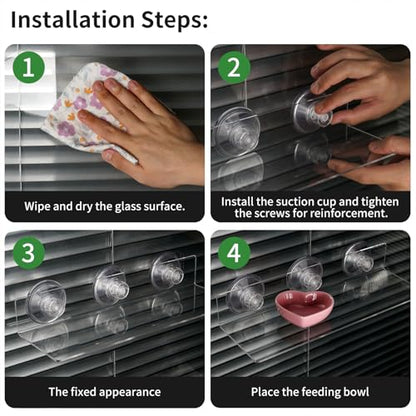 Installation Steps:

1

Wipe and dry the glass surface.

2

Install the suction cup and tighten the screws for reinforcement.

3

The fixed appearance

4

Place the feeding bowl