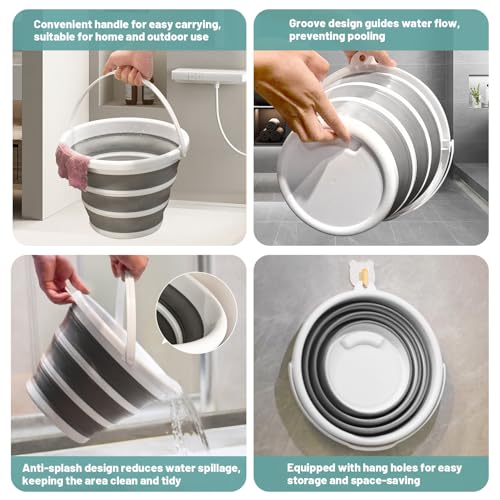 Convenient handle for easy carrying, suitable for home and outdoor use

Groove design guides water flow, preventing pooling

Anti-splash design reduces water spillage, keeping the area clean and tidy

Equipped with hang holes for easy storage and space-saving