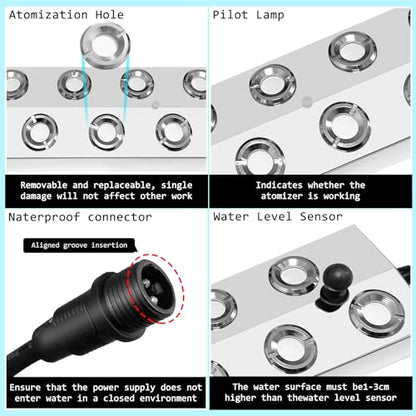 Atomization Hole

Removable and replaceable, single damage will not affect other work

Pilot Lamp

Indicates whether the atomizer is working

Naterproof connector

Aligned groove insertion

Ensure that the power supply does not enter water in a closed environment

Water Level Sensor

The water surface must be1-3cm higher than thewater level sensor