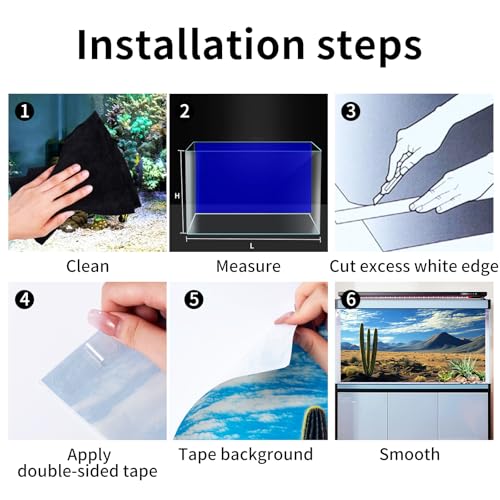 Installation steps

1

Clean

2

H

L

Measure

3

Cut excess white edge

4

Apply double-sided tape

5

Tape background

6

Smooth