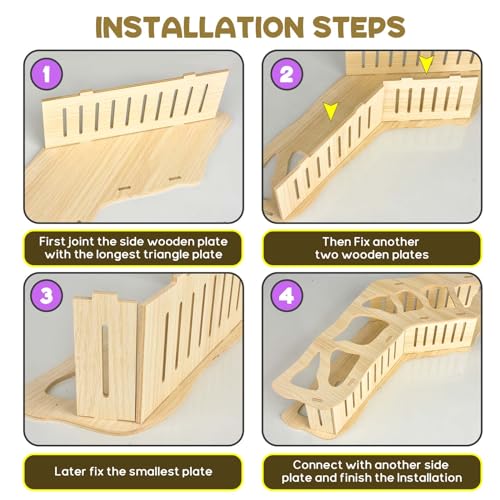 INSTALLATION STEPS

1

First joint the side wooden plate with the longest triangle plate

2

Then Fix another two wooden plates

3

Later fix the smallest plate

4

Connect with another side plate and finish the Installation