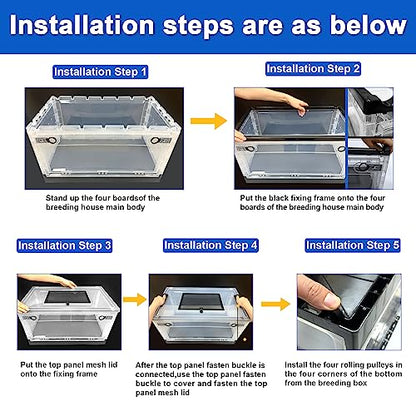 Installation steps are as below

Installation Step 1

Stand up the four boardsof the breeding house main body

Installation Step 2

Put the black fixing frame onto the four boards of the breeding house main body

Installation Step 3

Put the top panel mesh lid onto the fixing frame

Installation Step 4

After the top panel fasten buckle is connected,use the top panel fasten buckle to cover and fasten the top panel mesh lid

Installation Step 5

Install the four rolling pulleys in the four corners of the bottom from the breeding box