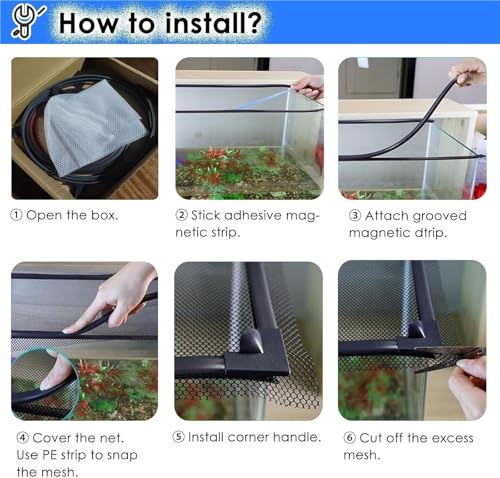 How to install?

① Open the box.

② Stick adhesive magnetic strip.

③ Attach grooved magnetic dtrip.

④ Cover the net. Use PE strip to snap the mesh.

⑤ Install corner handle.

⑥ Cut off the excess mesh.