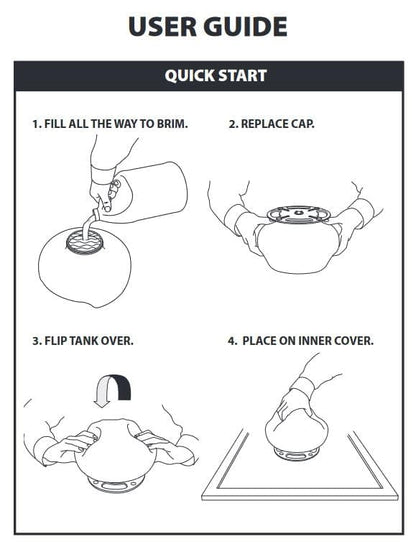 USER GUIDE

QUICK START

1. FILL ALL THE WAY TO BRIM.

2. REPLACE CAP.

3. FLIP TANK OVER.

4. PLACE ON INNER COVER.