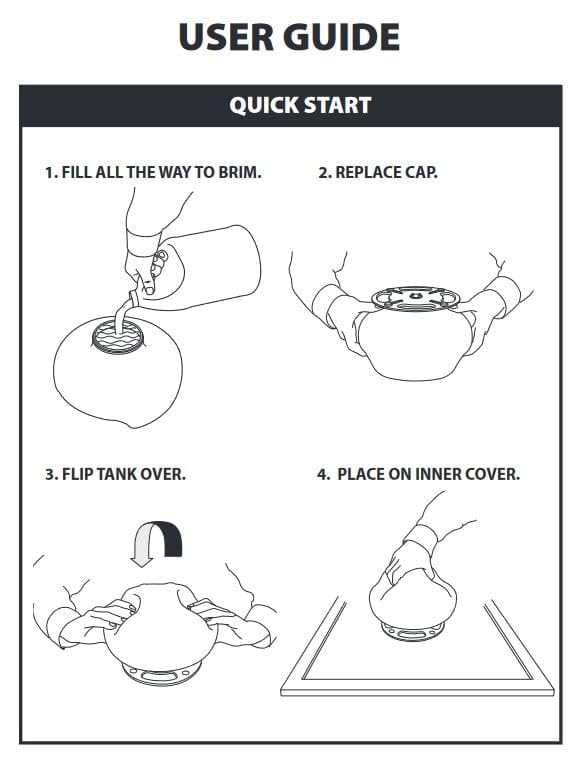 USER GUIDE

QUICK START

1. FILL ALL THE WAY TO BRIM.

2. REPLACE CAP.

3. FLIP TANK OVER.

4. PLACE ON INNER COVER.