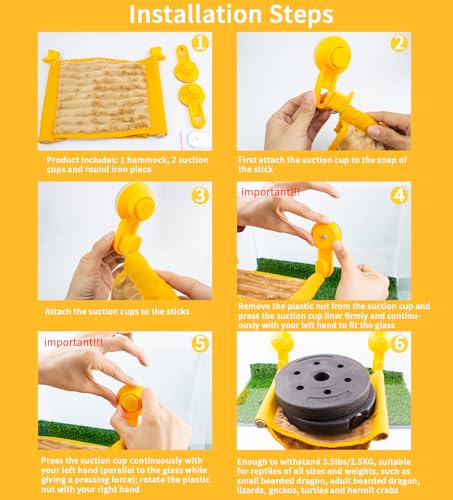 Installation Steps

1

Product includes: 1 hammock, 2 suction cups and round iron piece

2

First attach the suction cup to the snap of the stick

3

Attach the suction cups to the sticks

important!!!

4

Remove the plastic nut from the suction cup and press the suction cup liner firmly and continuously with your left hand to fit the glass

important!!!

5

Press the suction cup continuously with your left hand (parallel to the glass while giving a pressing force); rotate the plastic nut with your right hand

6

Enough to withstand 5.5lbs/2.5KG, suitable for reptiles of all sizes and weights, such as small bearded dragon, adult bearded dragon, lizards, geckos, turtles and hermit crabs