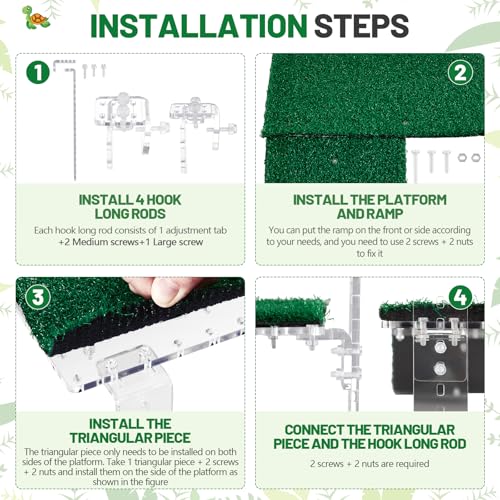 INSTALLATION STEPS

1

INSTALL 4 HOOK LONG RODS

Each hook long rod consists of 1 adjustment tab +2 Medium screws+1 Large screw

2

INSTALL THE PLATFORM AND RAMP

You can put the ramp on the front or side according to your needs, and you need to use 2 screws + 2 nuts to fix it

3

INSTALL THE TRIANGULAR PIECE

The triangular piece only needs to be installed on both sides of the platform. Take 1 triangular piece + 2 screws + 2 nuts and install them on the side of the platform as shown in the figure

4

CONNECT THE TRIANGULAR PIECE AND THE HOOK LONG ROD

2 screws + 2 nuts are required