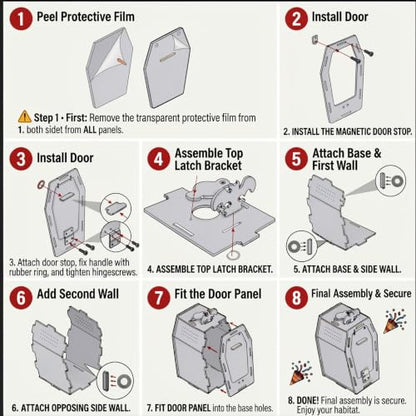 1 Peel Protective Film

Step 1 · First: Remove the transparent protective film from
1. both sidet from ALL panels.

2 Install Door

2. INSTALL THE MAGNETIC DOOR STOP.

3 Install Door

3. Attach door stop, fix handle with rubber ring, and tighten hingescrews.

4 Assemble Top Latch Bracket

4. ASSEMBLE TOP LATCH BRACKET.

5 Attach Base & First Wall

5. ATTACH BASE & SIDE WALL.

6 Add Second Wall

6. ATTACH OPPOSING SIDE WALL.

7 Fit the Door Panel

7. FIT DOOR PANEL into the base holes.

8 Final Assembly & Secure

8. DONE! Final assembly is secure. Enjoy your habitat.