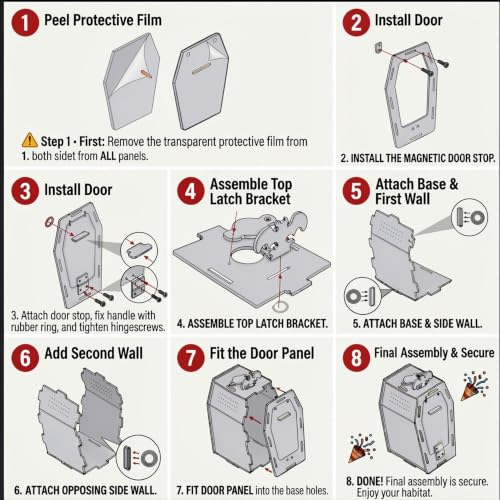 1 Peel Protective Film

Step 1 · First: Remove the transparent protective film from
1. both sidet from ALL panels.

2 Install Door

2. INSTALL THE MAGNETIC DOOR STOP.

3 Install Door

3. Attach door stop, fix handle with rubber ring, and tighten hingescrews.

4 Assemble Top Latch Bracket

4. ASSEMBLE TOP LATCH BRACKET.

5 Attach Base & First Wall

5. ATTACH BASE & SIDE WALL.

6 Add Second Wall

6. ATTACH OPPOSING SIDE WALL.

7 Fit the Door Panel

7. FIT DOOR PANEL into the base holes.

8 Final Assembly & Secure

8. DONE! Final assembly is secure. Enjoy your habitat.