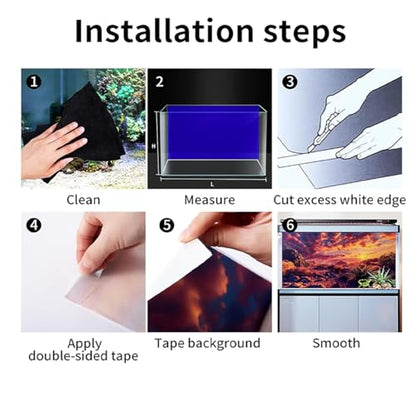 Installation steps

1
Clean

2
H
L
Measure

3
Cut excess white edge

4
Apply double-sided tape

5
Tape background

6
Smooth