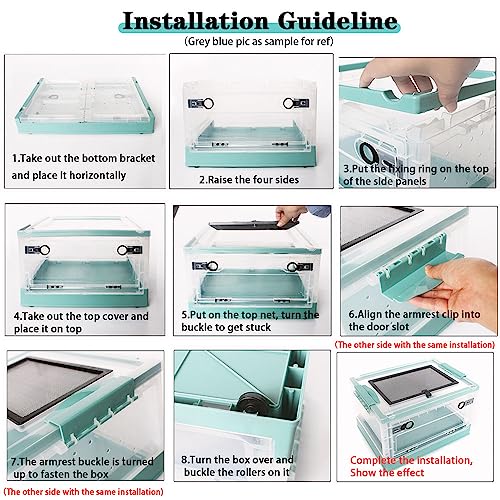 Installation Guideline
(Grey blue pic as sample for ref)

1.Take out the bottom bracket and place it horizontally

2.Raise the four sides

3.Put the fixing ring on the top of the side panels

4.Take out the top cover and place it on top

5.Put on the top net, turn the buckle to get stuck

6.Align the armrest clip into the door slot

(The other side with the same installation)

7.The armrest buckle is turned up to fasten the box

(The other side with the same installation)

8.Turn the box over and buckle the rollers on it

Complete the installation, Show the effect