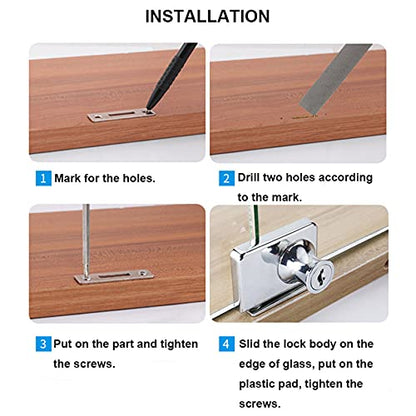 INSTALLATION

1 Mark for the holes.

2 Drill two holes according to the mark.

3 Put on the part and tighten the screws.

4 Slid the lock body on the edge of glass, put on the plastic pad, tighten the screws.