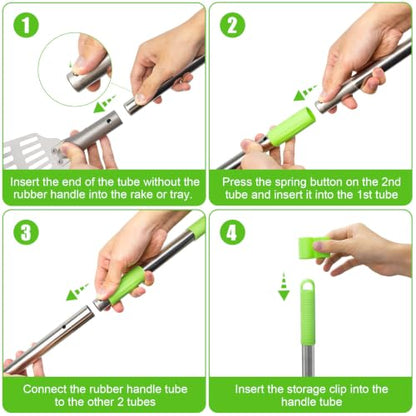 1

Insert the end of the tube without the rubber handle into the rake or tray.

2

Press the spring button on the 2nd tube and insert it into the 1st tube

3

Connect the rubber handle tube to the other 2 tubes

4

Insert the storage clip into the handle tube