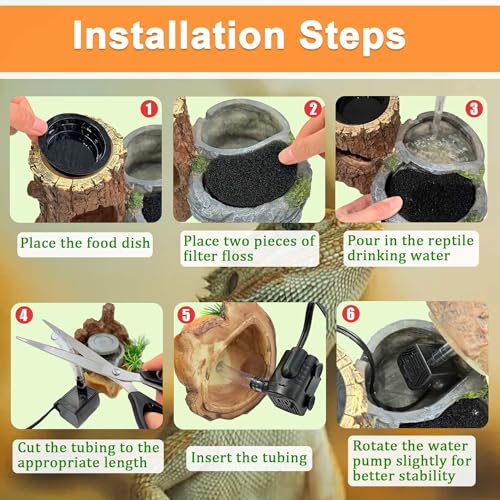 Installation Steps

1
Place the food dish

2
Place two pieces of filter floss

3
Pour in the reptile drinking water

4
Cut the tubing to the appropriate length

5
Insert the tubing

6
Rotate the water pump slightly for better stability