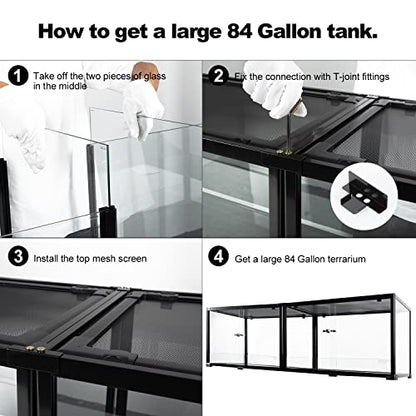 How to get a large 84 Gallon tank.

1 Take off the two pieces of glass in the middle

2 Fix the connection with T-joint fittings

3 Install the top mesh screen

4 Get a large 84 Gallon terrarium