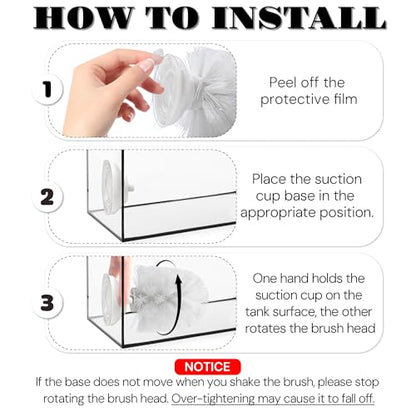 HOW TO INSTALL

1

Peel off the protective film

2

Place the suction cup base in the appropriate position.

3

One hand holds the suction cup on the tank surface, the other rotates the brush head

NOTICE

If the base does not move when you shake the brush, please stop rotating the brush head. Over-tightening may cause it to fall off.