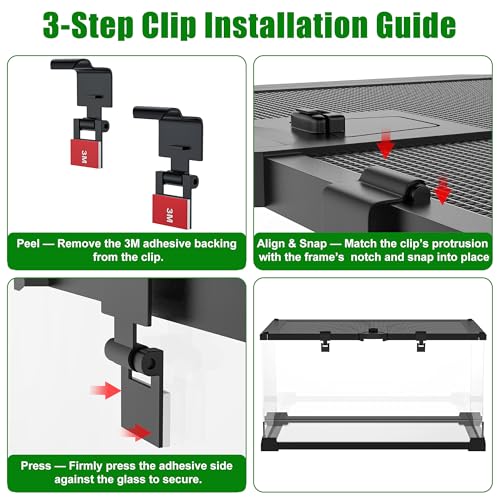 3-Step Clip Installation Guide

3M

3M

Peel — Remove the 3M adhesive backing from the clip.

Align & Snap — Match the clip's protrusion with the frame's notch and snap into place

Press — Firmly press the adhesive side against the glass to secure.