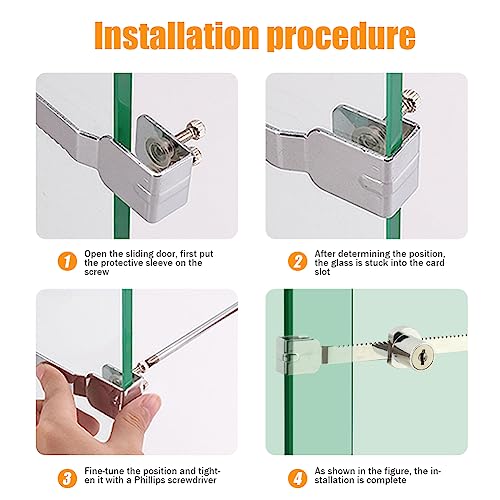 Installation procedure

1 Open the sliding door, first put the protective sleeve on the screw

2 After determining the position, the glass is stuck into the card slot

3 Fine-tune the position and tighten it with a Phillips screwdriver

4 As shown in the figure, the installation is complete