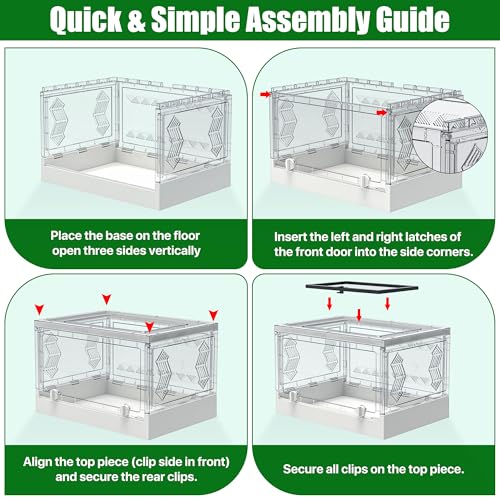 Quick & Simple Assembly Guide

Place the base on the floor open three sides vertically

Insert the left and right latches of the front door into the side corners.

Align the top piece (clip side in front) and secure the rear clips.

Secure all clips on the top piece.