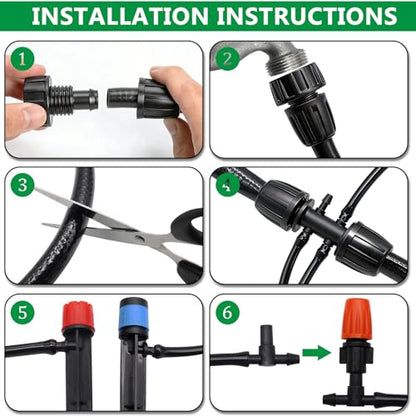 INSTALLATION INSTRUCTIONS

1

2

3

4

5

6