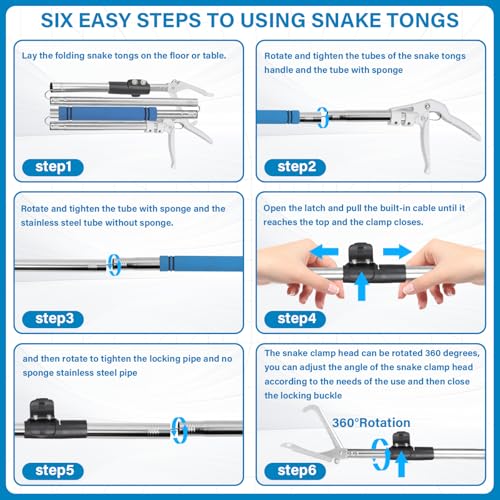 SIX EASY STEPS TO USING SNAKE TONGS

Lay the folding snake tongs on the floor or table.

step1

Rotate and tighten the tubes of the snake tongs handle and the tube with sponge

step2

Rotate and tighten the tube with sponge and the stainless steel tube without sponge.

step3

Open the latch and pull the built-in cable until it reaches the top and the clamp closes.

step4

and then rotate to tighten the locking pipe and no sponge stainless steel pipe

step5

The snake clamp head can be rotated 360 degrees, you can adjust the angle of the snake clamp head according to the needs of the use and then close the locking buckle

360°Rotation

step6