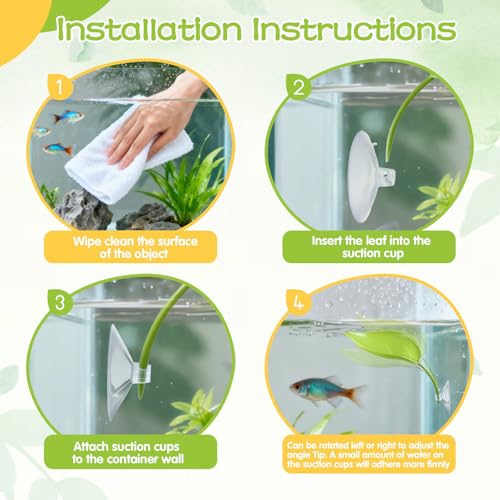 Installation Instructions

1

Wipe clean the surface of the object

2

Insert the leaf into the suction cup

3

Attach suction cups to the container wall

4

Can be rotated left or right to adjust the angle Tip: A small amount of water on the suction cups will adhere more firmly