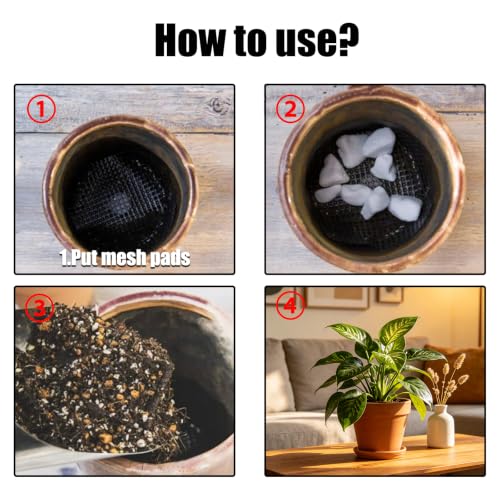 How to use?

①

1.Put mesh pads

②

③

④