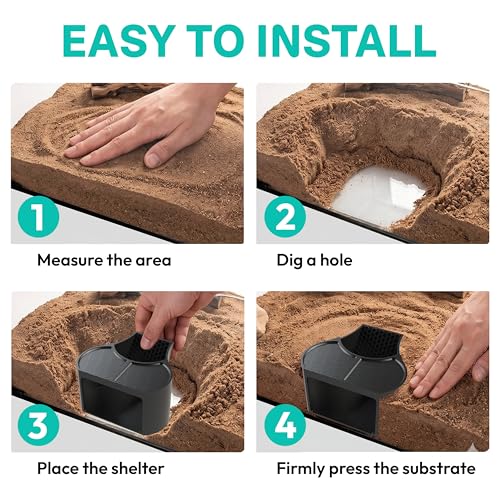 EASY TO INSTALL

1

Measure the area

2

Dig a hole

3

Place the shelter

4

Firmly press the substrate