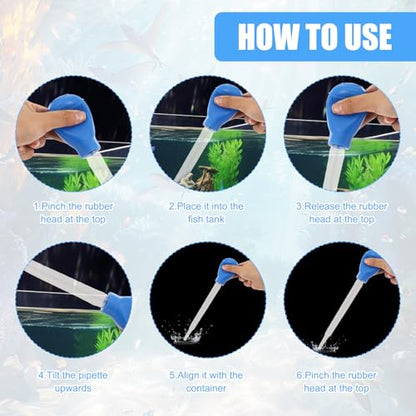 HOW TO USE

1.Pinch the rubber head at the top

2.Place it into the fish tank

3.Release the rubber head at the top

4.Tilt the pipette upwards

5.Align it with the container

6.Pinch the rubber head at the top