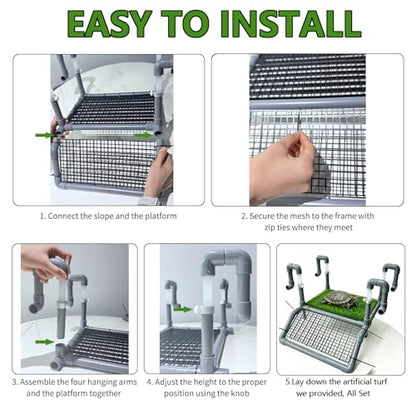 EASY TO INSTALL

1. Connect the slope and the platform

2. Secure the mesh to the frame with zip ties where they meet

3. Assemble the four hanging arms and the platform together

4. Adjust the height to the proper position using the knob

5.Lay down the artificial turf we provided, All Set