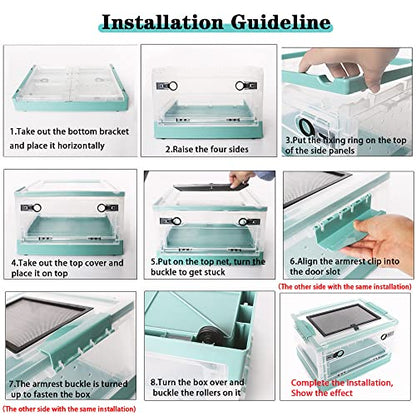 Installation Guideline

1.Take out the bottom bracket and place it horizontally

2.Raise the four sides

3.Put the fixing ring on the top of the side panels

4.Take out the top cover and place it on top

5.Put on the top net, turn the buckle to get stuck

6.Align the armrest clip into the door slot

(The other side with the same installation)

7.The armrest buckle is turned up to fasten the box

(The other side with the same installation)

8.Turn the box over and buckle the rollers on it

Complete the installation, Show the effect