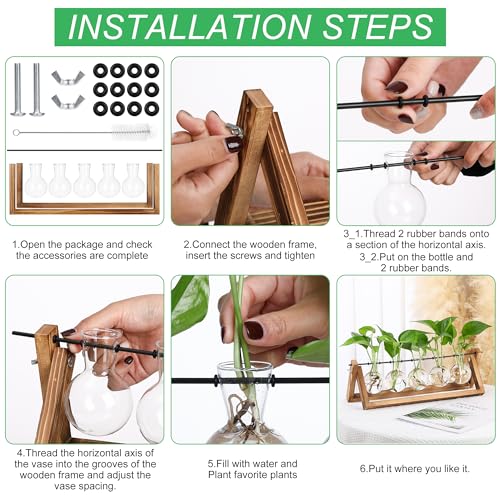 INSTALLATION STEPS

1.Open the package and check the accessories are complete

2.Connect the wooden frame, insert the screws and tighten

3_1.Thread 2 rubber bands onto a section of the horizontal axis.
3_2.Put on the bottle and 2 rubber bands.

4.Thread the horizontal axis of the vase into the grooves of the wooden frame and adjust the vase spacing.

5.Fill with water and Plant favorite plants

6.Put it where you like it.