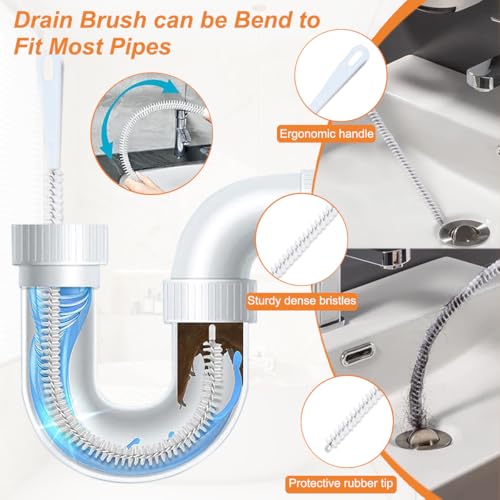 Drain Brush can be Bend to Fit Most Pipes

Ergonomic handle

Sturdy dense bristles

Protective rubber tip